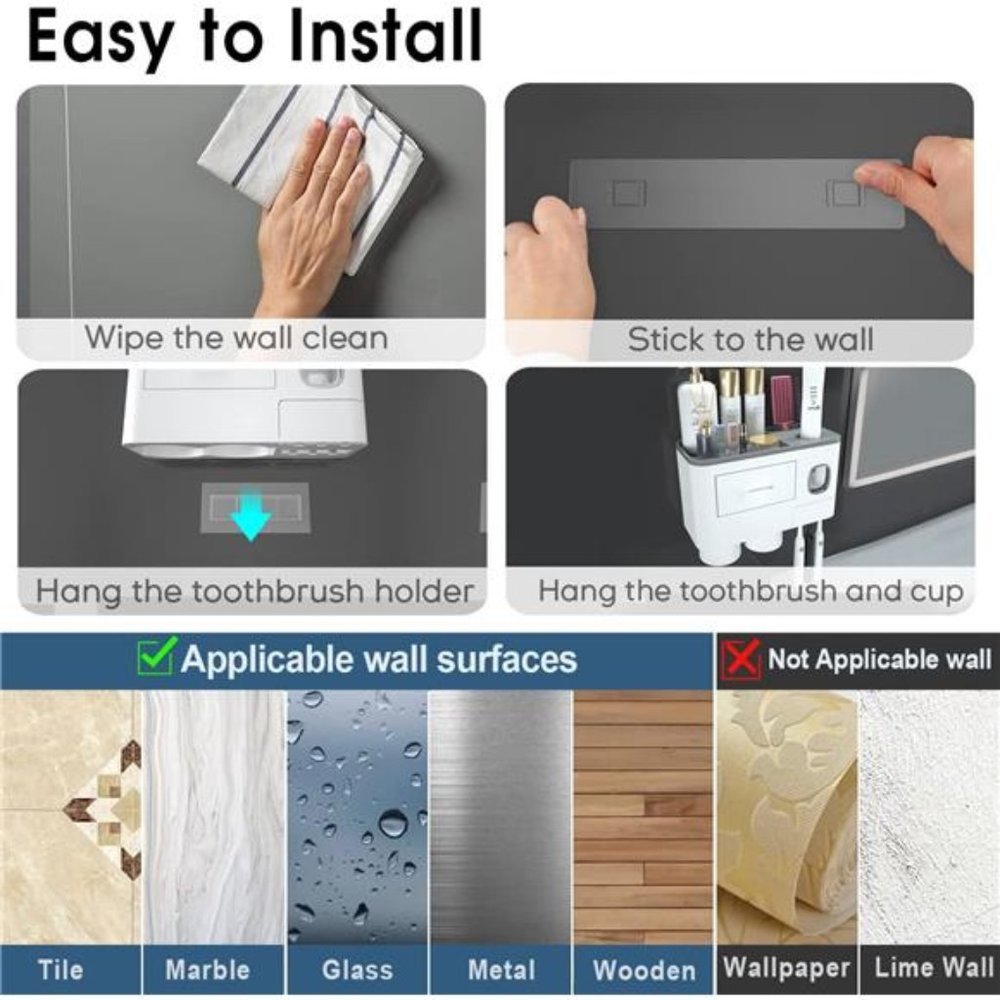 Easy to Install

Wipe the wall clean

Stick to the wall

Hang the toothbrush holder

Hang the toothbrush and cup

Applicable wall surfaces

Not Applicable wall

Tile

Marble

Glass

Metal

Wooden

Wallpaper

Lime Wall